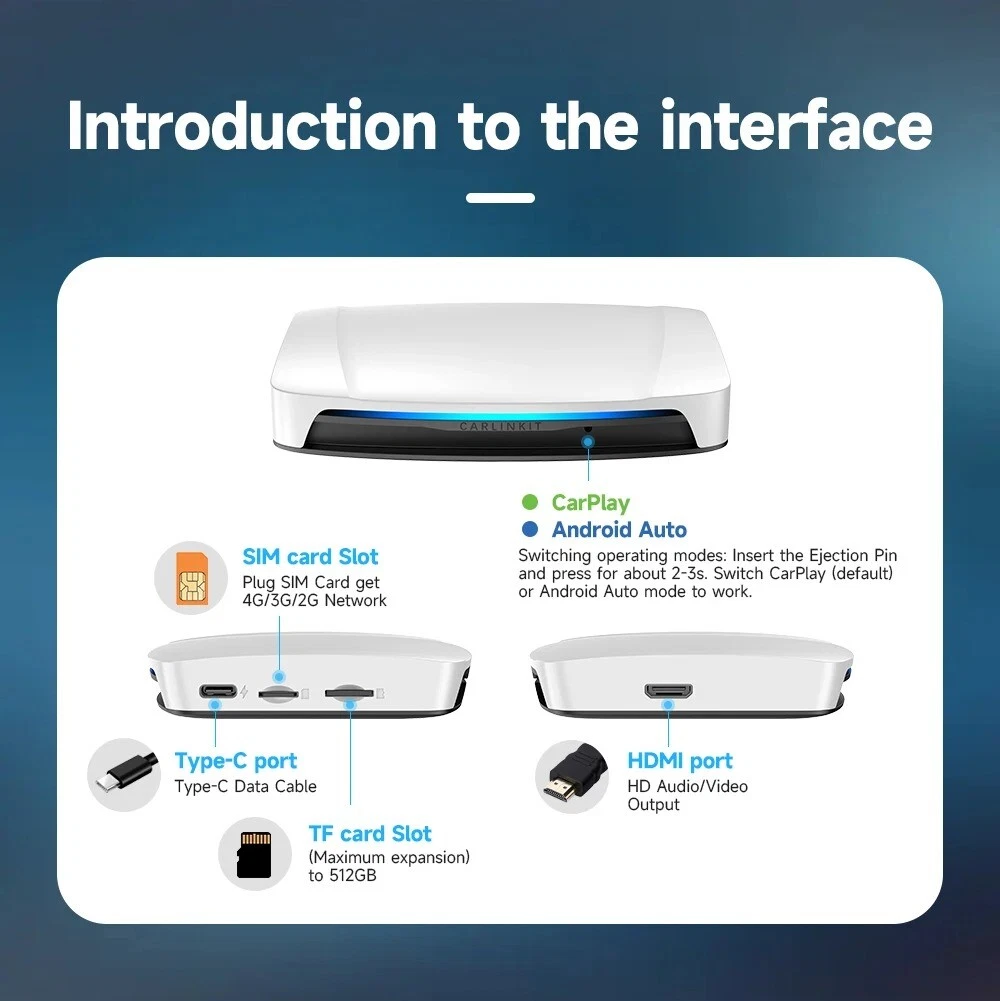 Introduction to the interface

CARLINKIT

CarPlay
Android Auto
Switching operating modes: Insert the Ejection Pin and press for about 2-3s. Switch CarPlay (default) or Android Auto mode to work.

SIM card Slot
Plug SIM Card get 4G/3G/2G Network

Type-C port
Type-C Data Cable

TF card Slot
(Maximum expansion) to 512GB

HDMI port
HD Audio/Video Output